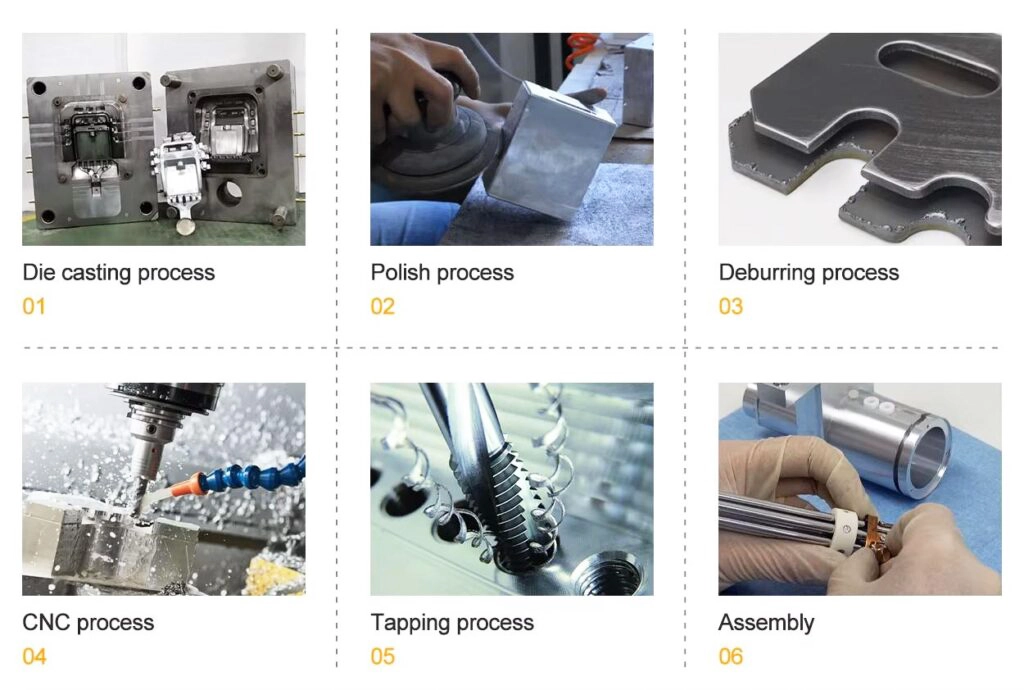 Die casting process
01

Polish process
02

Deburring process
03

CNC process
04

Tapping process
05

Assembly
06