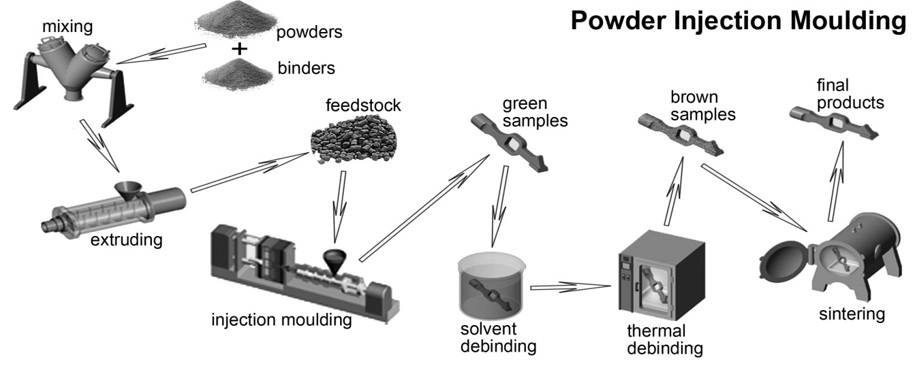 Powder Injection Moulding

mixing

powders
+
binders

feedstock

extruding

injection moulding

green samples

solvent debinding

brown samples

thermal debinding

final products

sintering