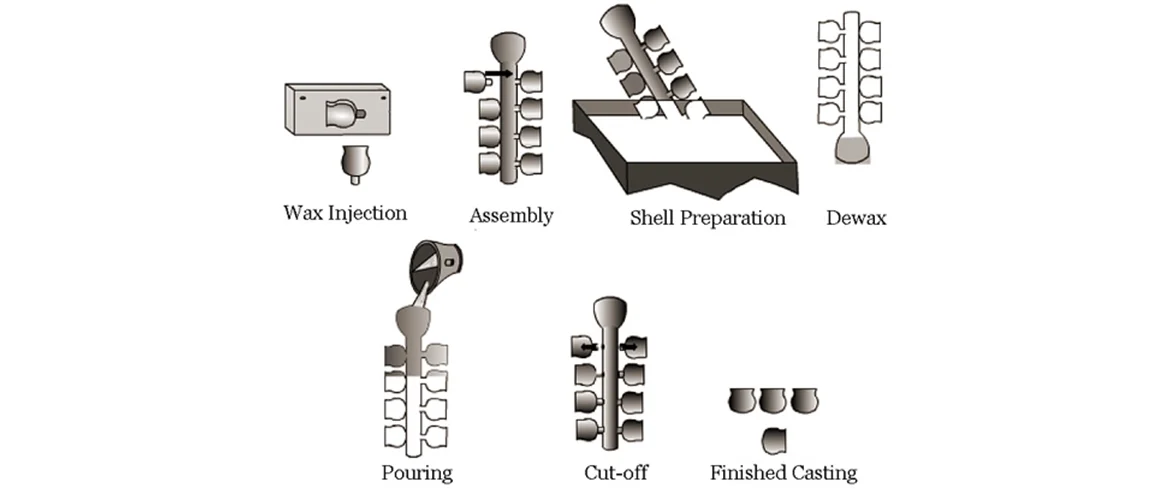 Wax Injection

Assembly

Shell Preparation

Dewax

Pouring

Cut-off

Finished Casting